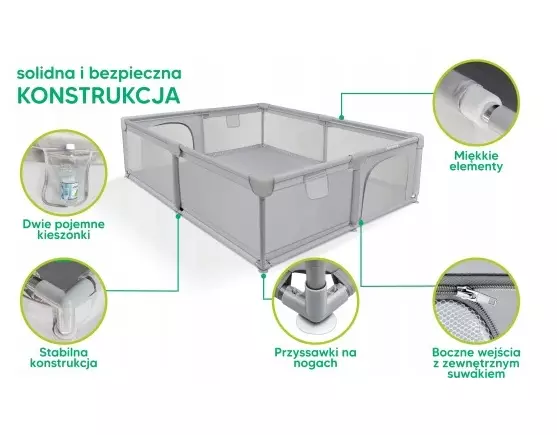 solidna i bezpieczna
KONSTRUKCJA

Miękkie elementy

Dwie pojemne kieszonki

Stabilna konstrukcja

Przyssawki na nogach

Boczne wejścia z zewnętrznym suwakiem