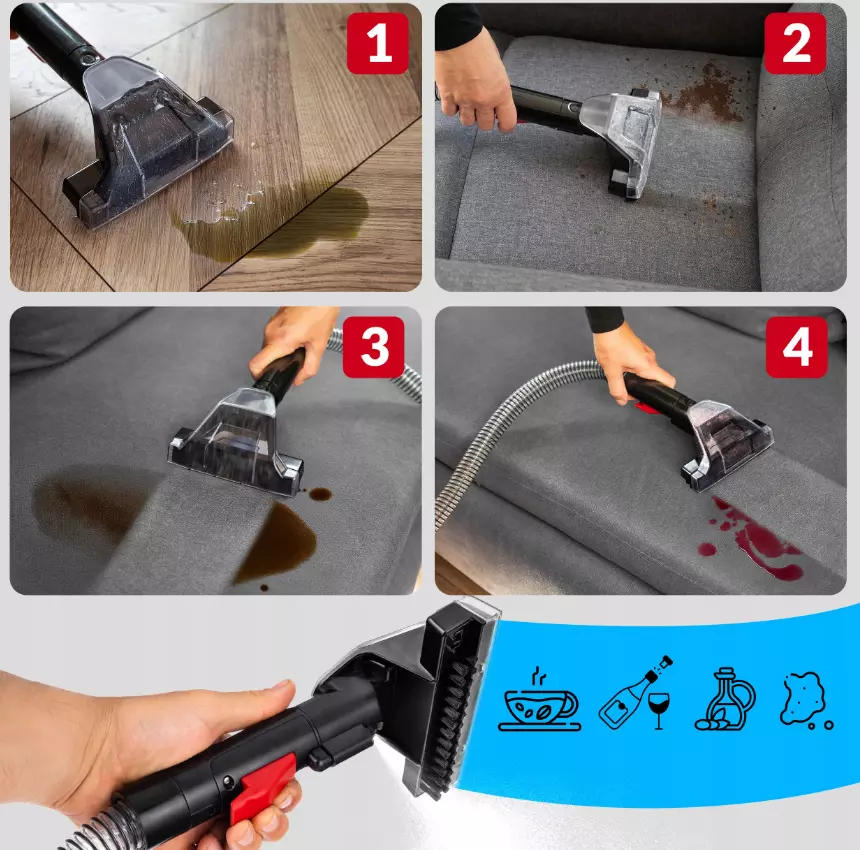 1
2
3
4